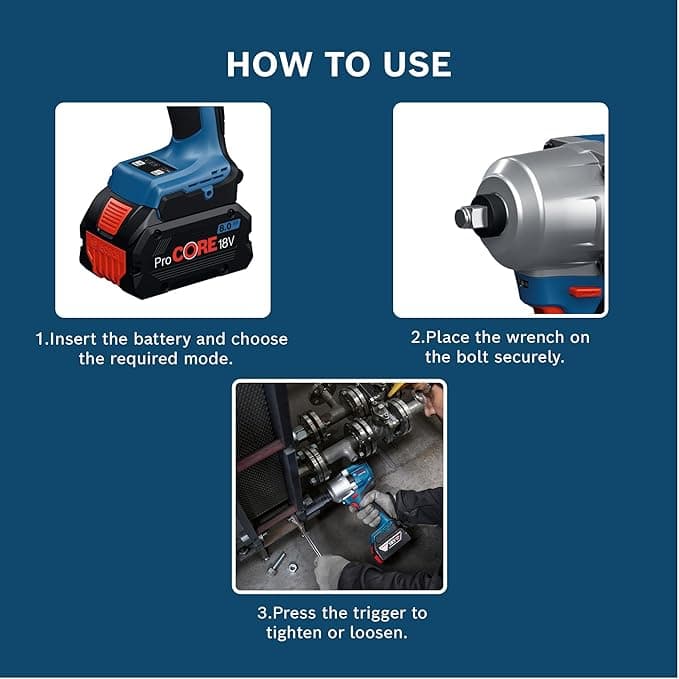 HOW TO USE

8.0 ProCORE18V

1.Insert the battery and choose the required mode.

2.Place the wrench on the bolt securely.

3.Press the trigger to tighten or loosen.